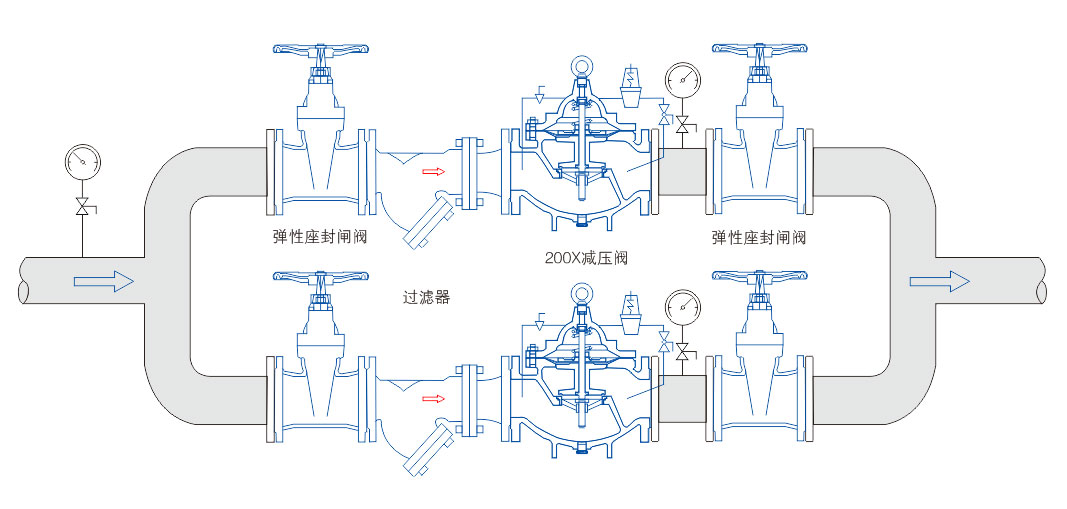 弹性座封闸阀

200X减压阀

弹性座封闸阀

过滤器