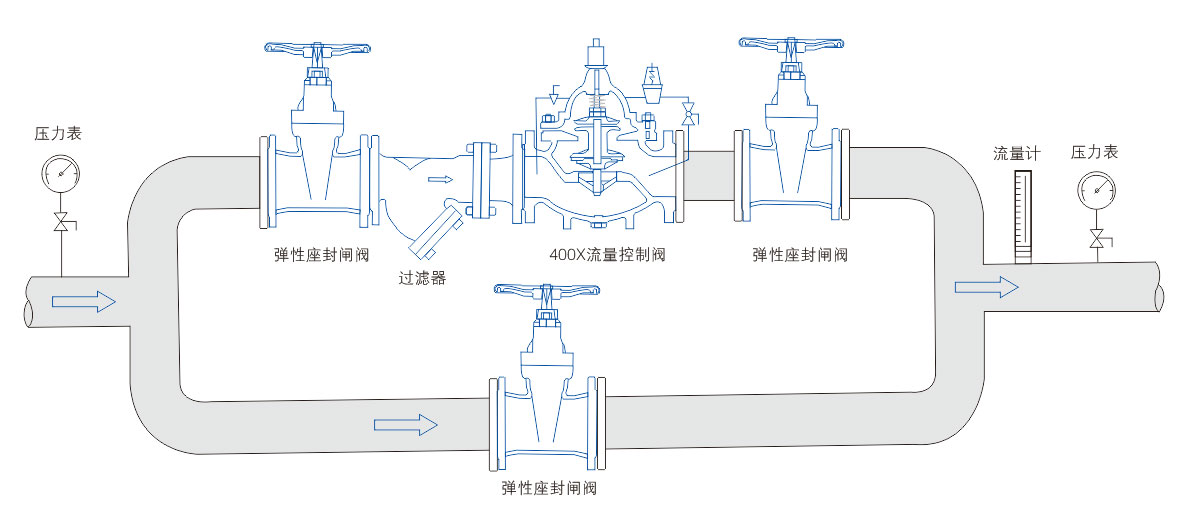 压力表

弹性座封闸阀

过滤器

400X流量控制阀

弹性座封闸阀

流量计

压力表

弹性座封闸阀