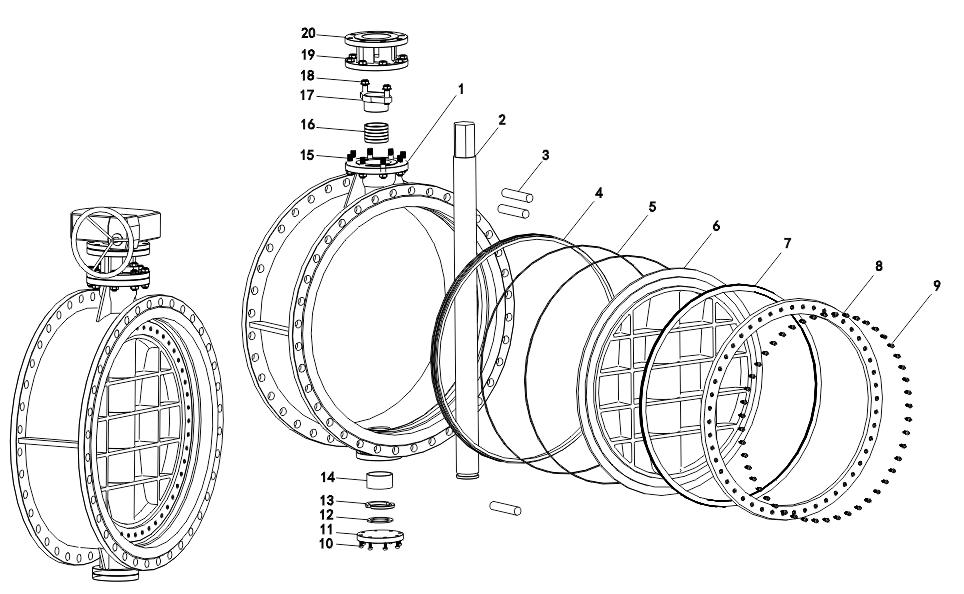 20
19
18
17
16
15
1
2
3
4
5
6
7
8
9
14
13
12
11
10