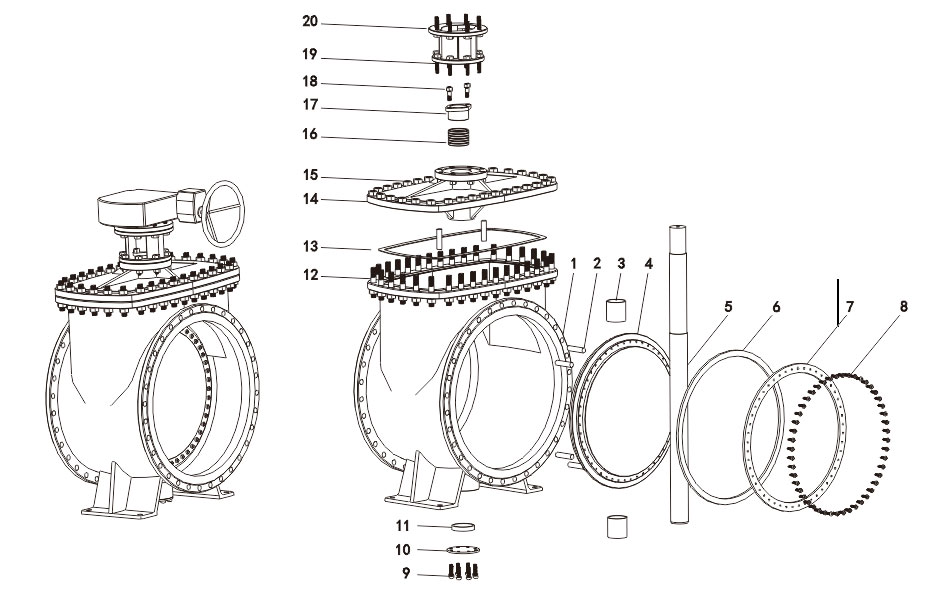 20
19
18
17
16
15
14
13
12
1
2
3
4
5
6
7
8
11
10
9