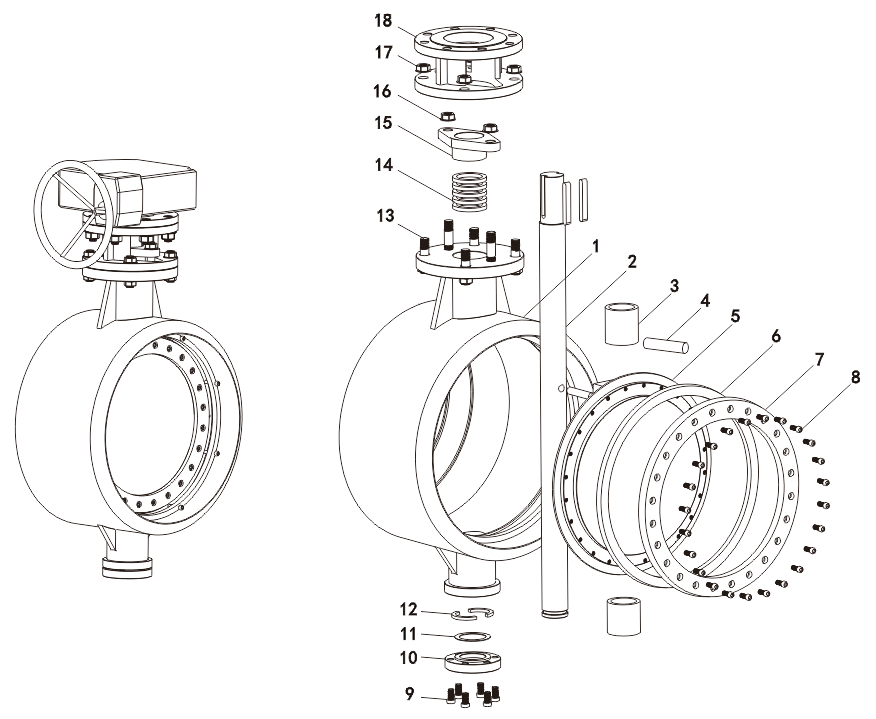 18
17
16
15
14
13
1
2
3
4
5
6
7
8
12
11
10
9