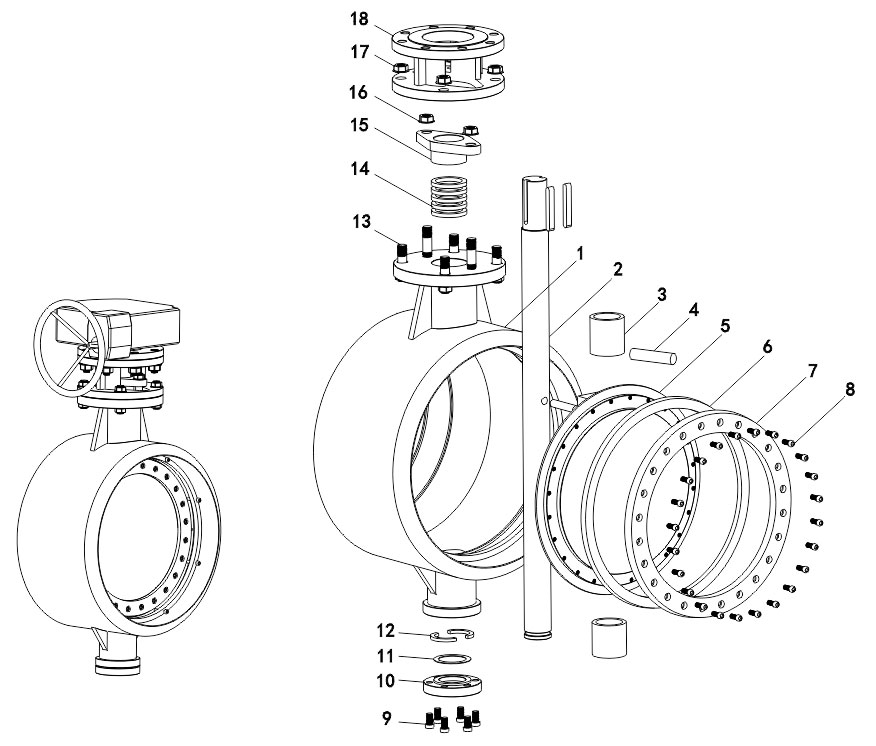 18
17
16
15
14
13
1
2
3
4
5
6
7
8
12
11
10
9