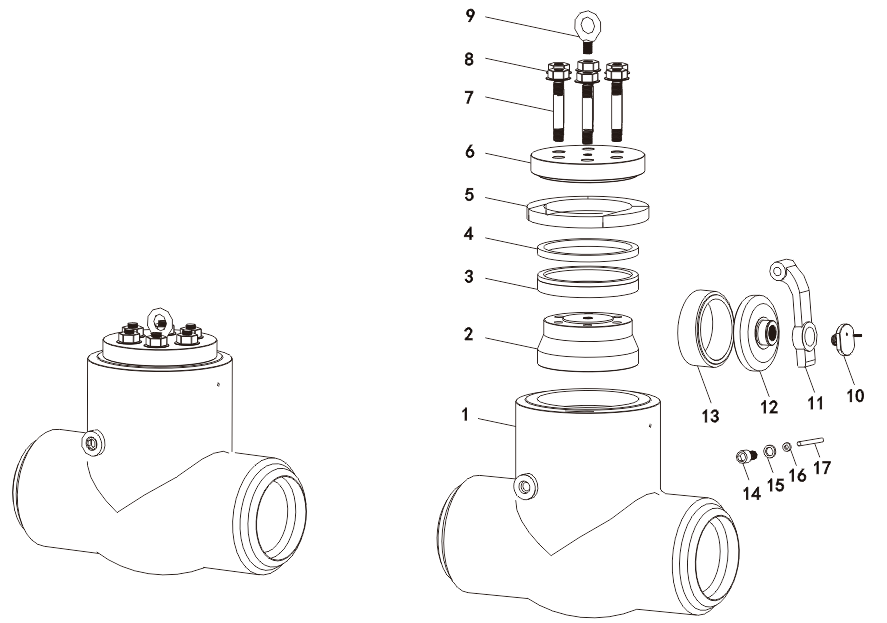 9
8
7
6
5
4
3
2
1
13
12
11
10
14
15
16
17