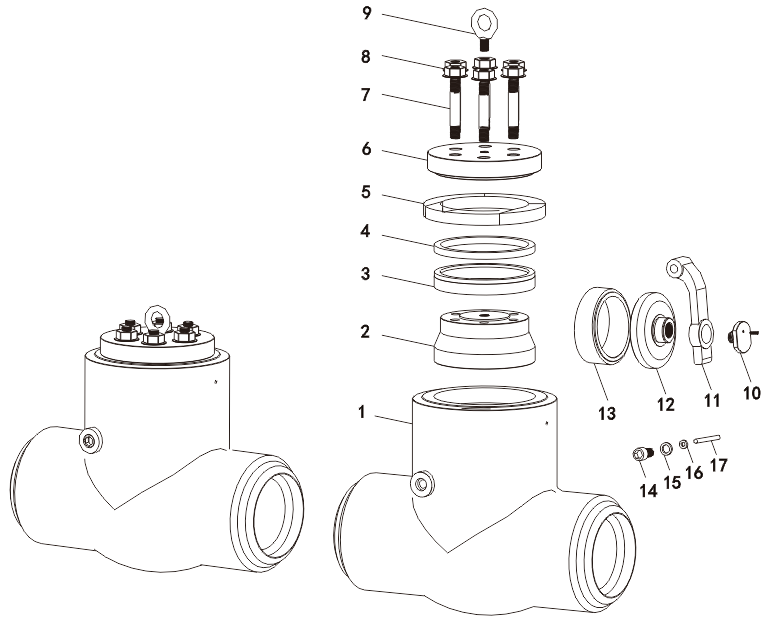 9
8
7
6
5
4
3
2
1
13
12
11
10
14
15
16
17