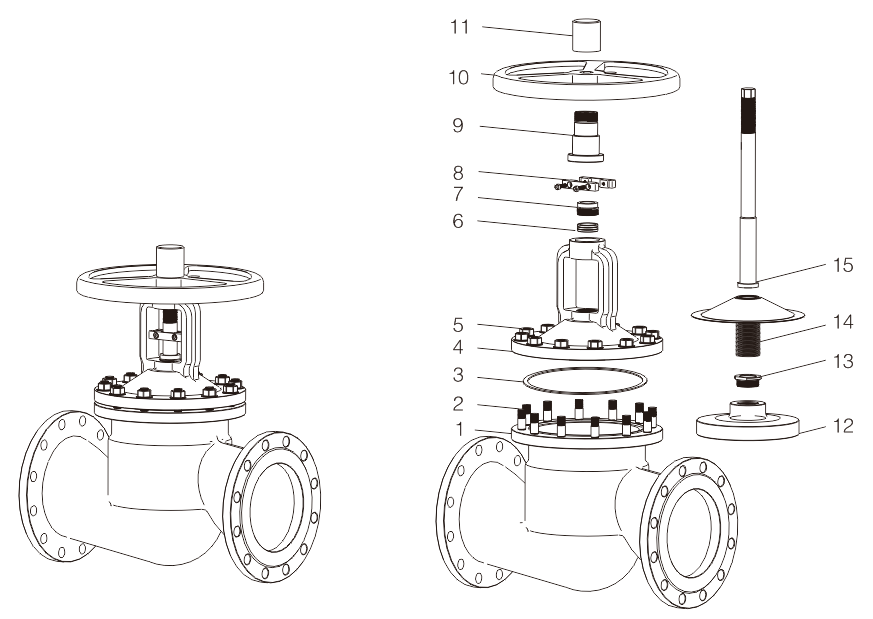 11
10
9
8
7
6
5
4
3
2
1
15
14
13
12