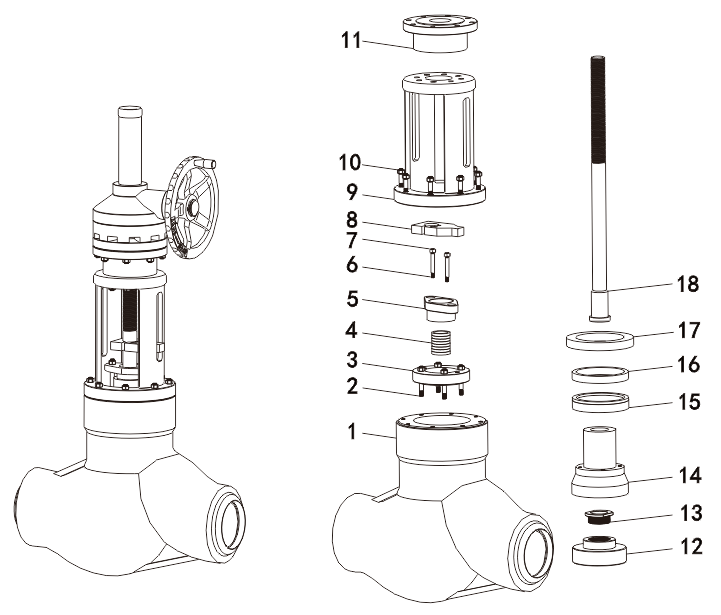 11
10
9
8
7
6
5
4
3
2
1
18
17
16
15
14
13
12